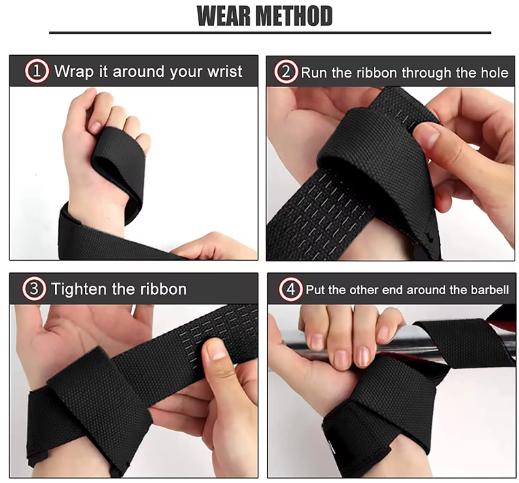 WEAR METHOD

1 Wrap it around your wrist

2 Run the ribbon through the hole

3 Tighten the ribbon

4 Put the other end around the barbell